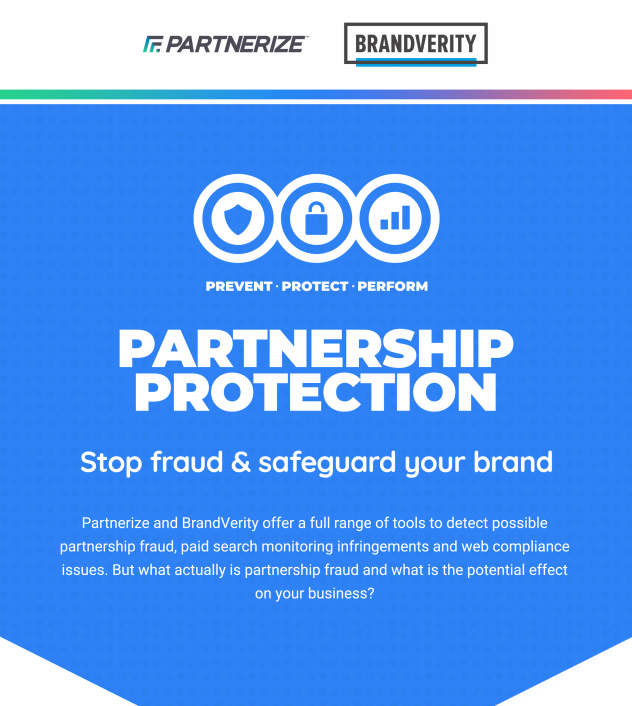 PARTNERIZE™

BRANDVERITY

PREVENT · PROTECT · PERFORM

PARTNERSHIP PROTECTION

Stop fraud & safeguard your brand

Partnerize and BrandVerity offer a full range of tools to detect possible partnership fraud, paid search monitoring infringements and web compliance issues. But what actually is partnership fraud and what is the potential effect on your business?